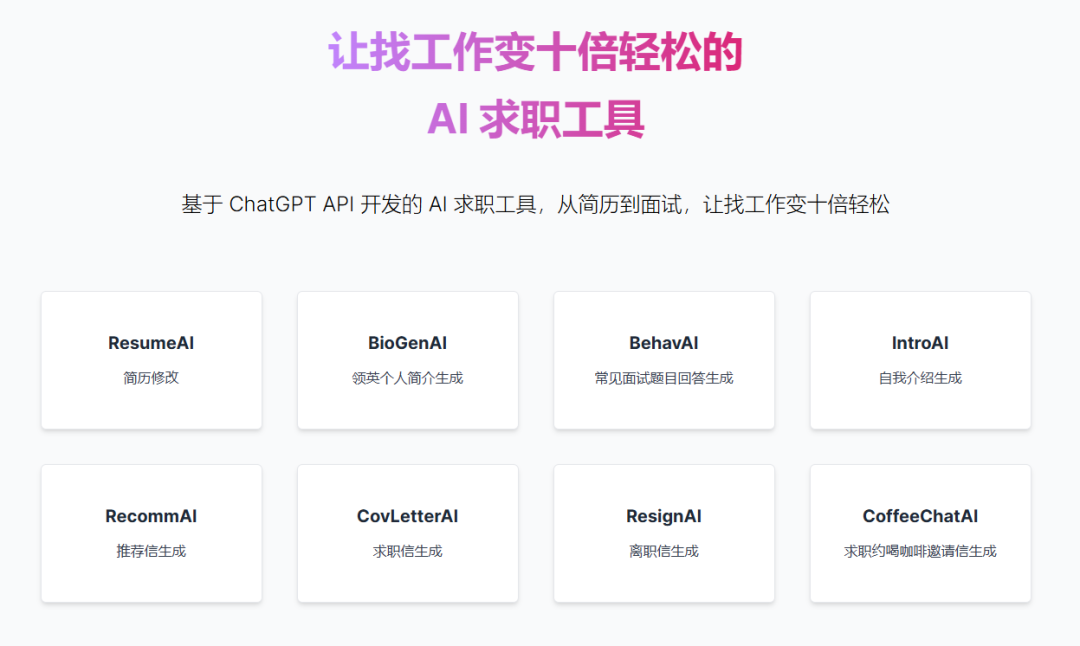 让找工作变十倍轻松的
AI 求职工具

基于 ChatGPT API 开发的 AI 求职工具，从简历到面试，让找工作变十倍轻松

ResumeAI
简历修改

BioGenAI
领英个人简介生成

BehavAI
常见面试题目回答生成

IntroAI
自我介绍生成

RecommAI
推荐信生成

CovLetterAI
求职信生成

ResignAI
离职信生成

CoffeeChatAI
求职约喝咖啡邀请信生成